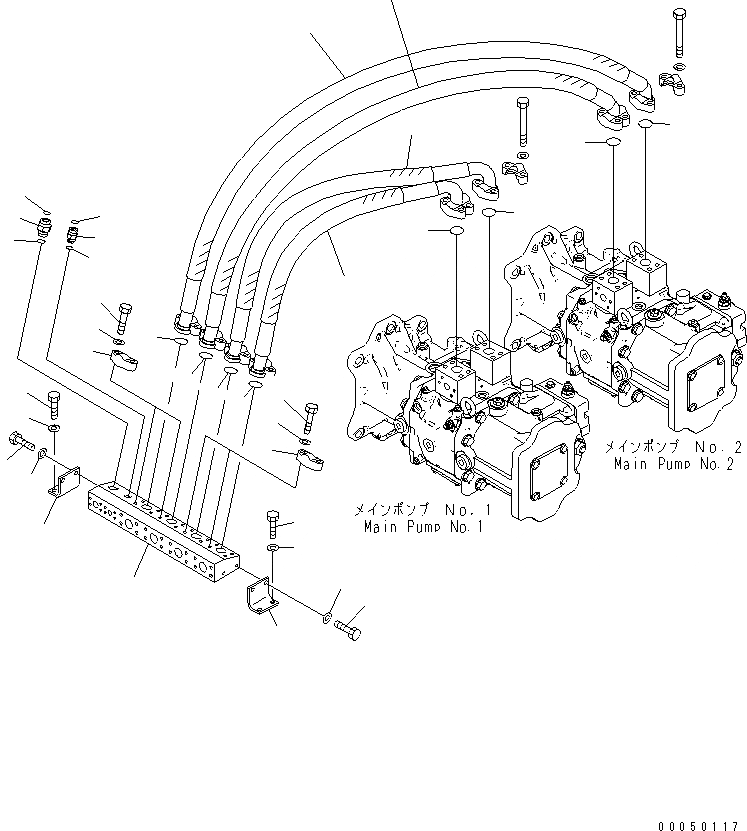 メインポンプ No. 2
Main Pump No. 2

メインポンプ No. 1
Main Pump No. 1

00050117