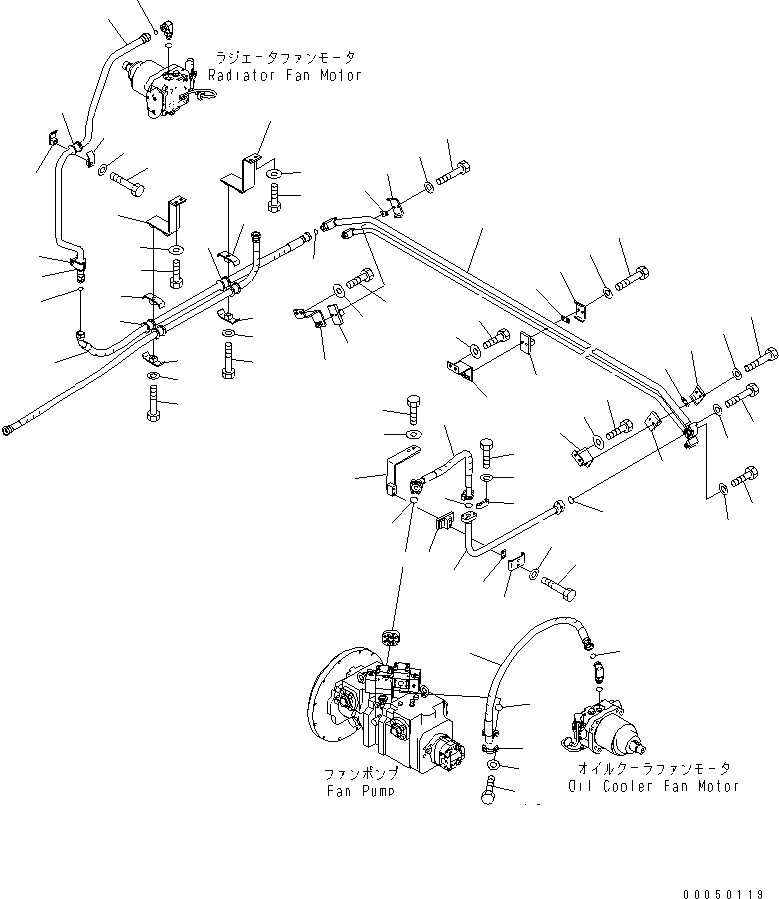 ラジエータファンモータ
Radiator Fan Motor

ファンポンプ
Fan Pump

オイルクーラファンモータ
Oil Cooler Fan Motor

00050119