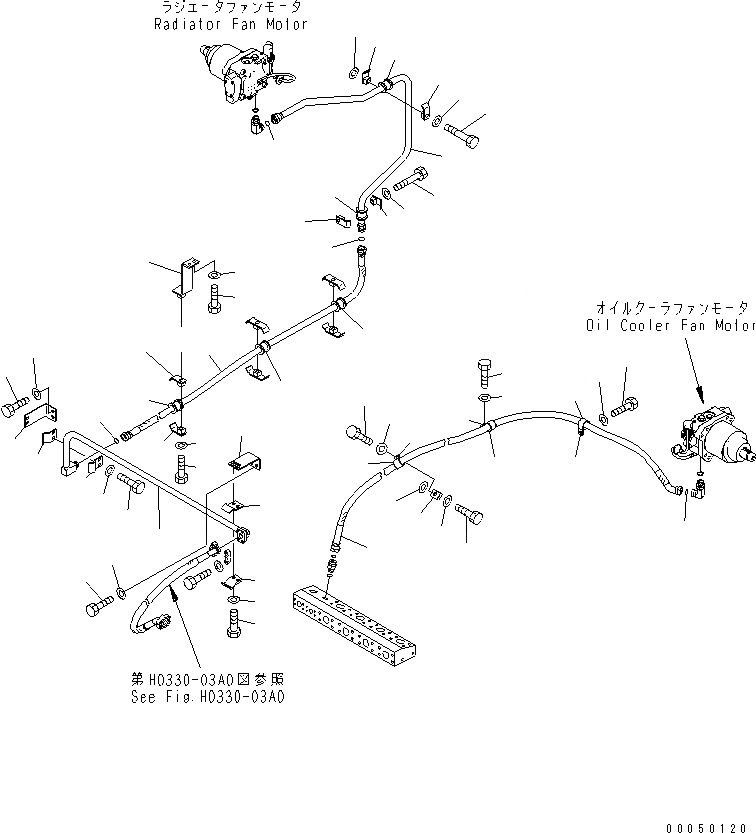 ラジエータファンモータ
Radiator Fan Motor

オイルクーラファンモータ
Oil Cooler Fan Motor

第H0330-03A0図参照
See Fig.H0330-03A0

00050120