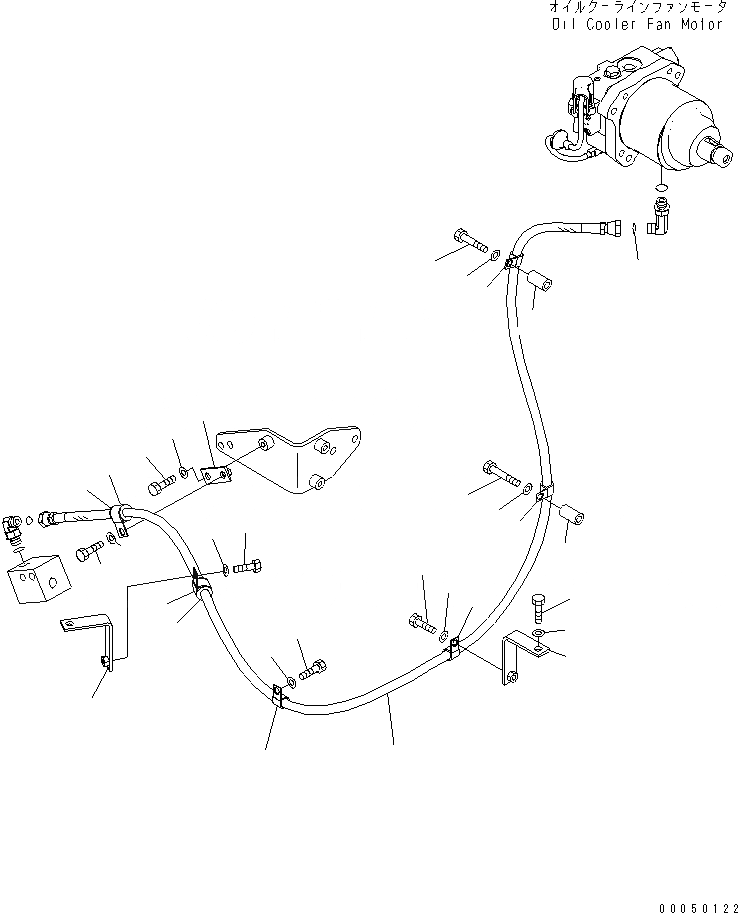 オイルクーラインファンモータ
Oil Cooler Fan Motor

00050122