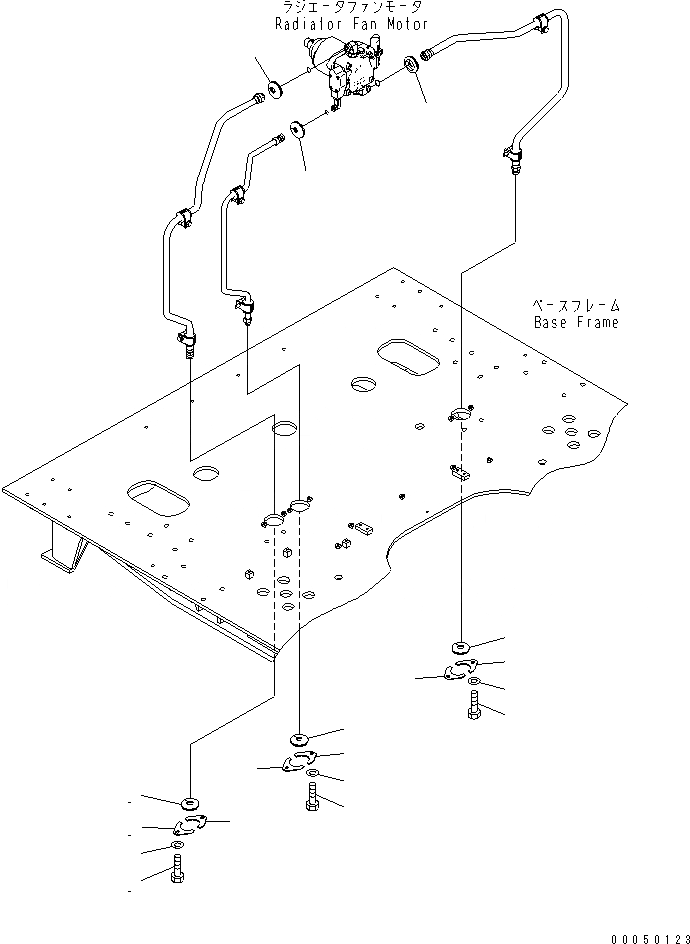 ラジエータファンモータ
Radiator Fan Motor

ベースフレーム
Base Frame

00050123