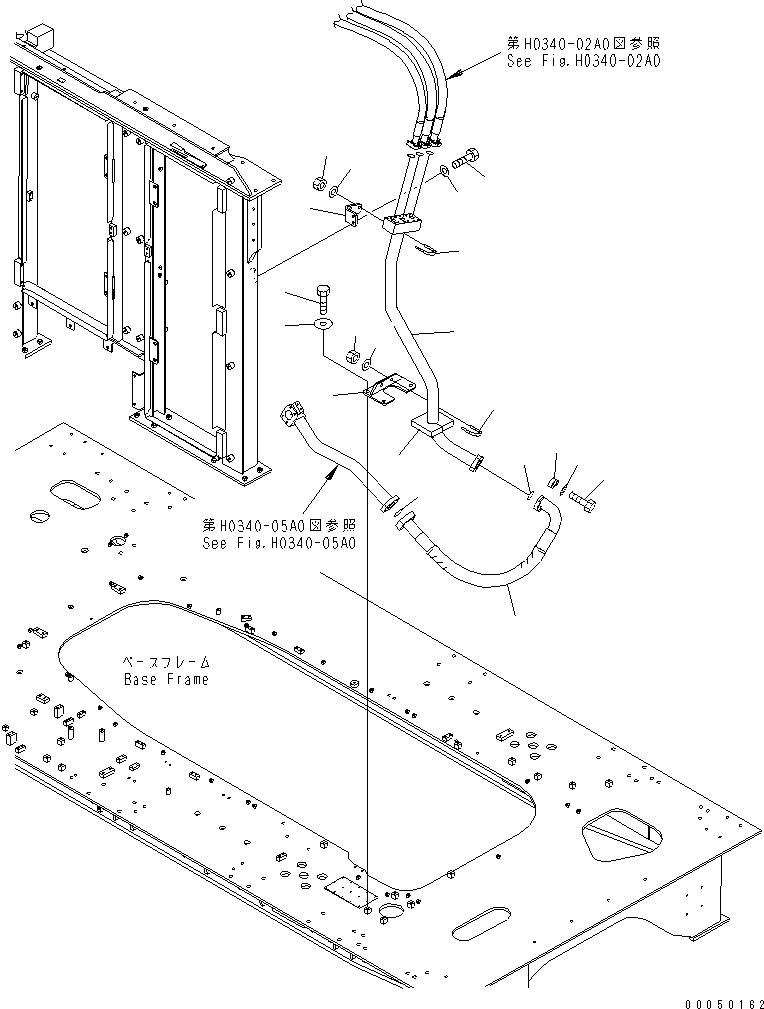 第H0340-02A0図参照
See Fig.H0340-02A0

第H0340-05A0図参照
See Fig.H0340-05A0

ベースフレーム
Base Frame

00050162