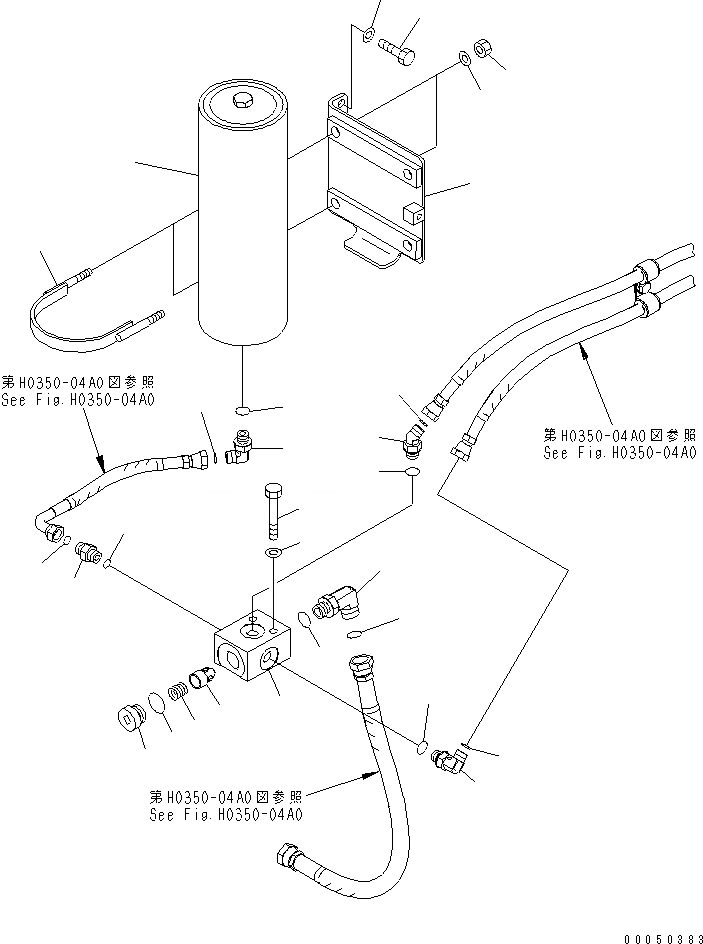 第H0350-04A0図参照
See Fig.H0350-04A0

第H0350-04A0図参照
See Fig.H0350-04A0

第H0350-04A0図参照
See Fig.H0350-04A0

00050383