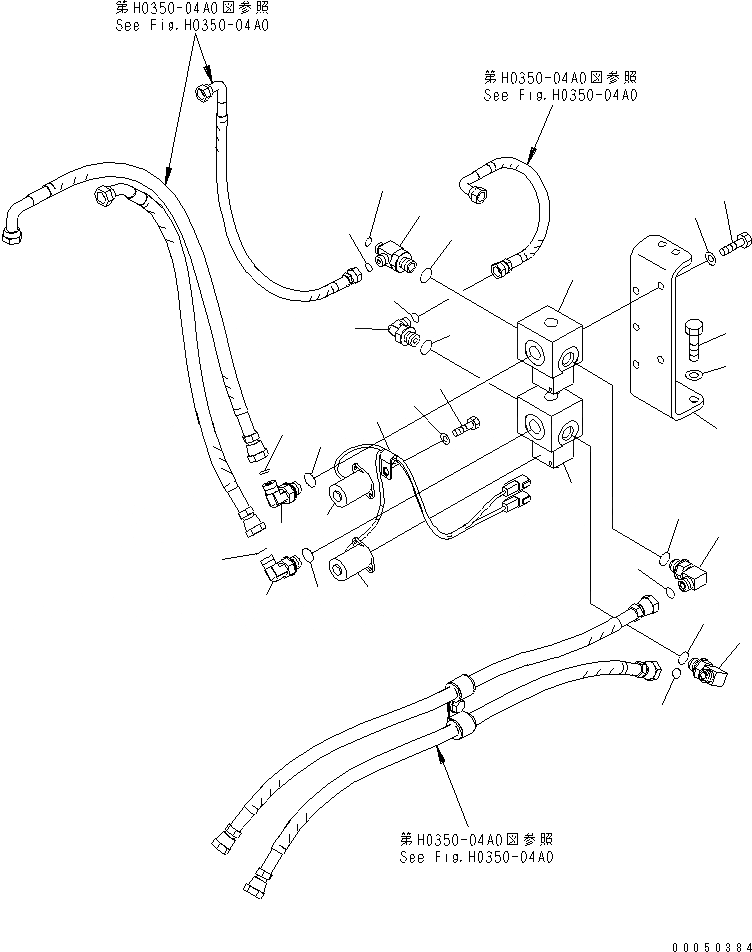 第H0350-04A0図参照
See Fig.H0350-04A0

第H0350-04A0図参照
See Fig.H0350-04A0

第H0350-04A0図参照
See Fig.H0350-04A0

00050384