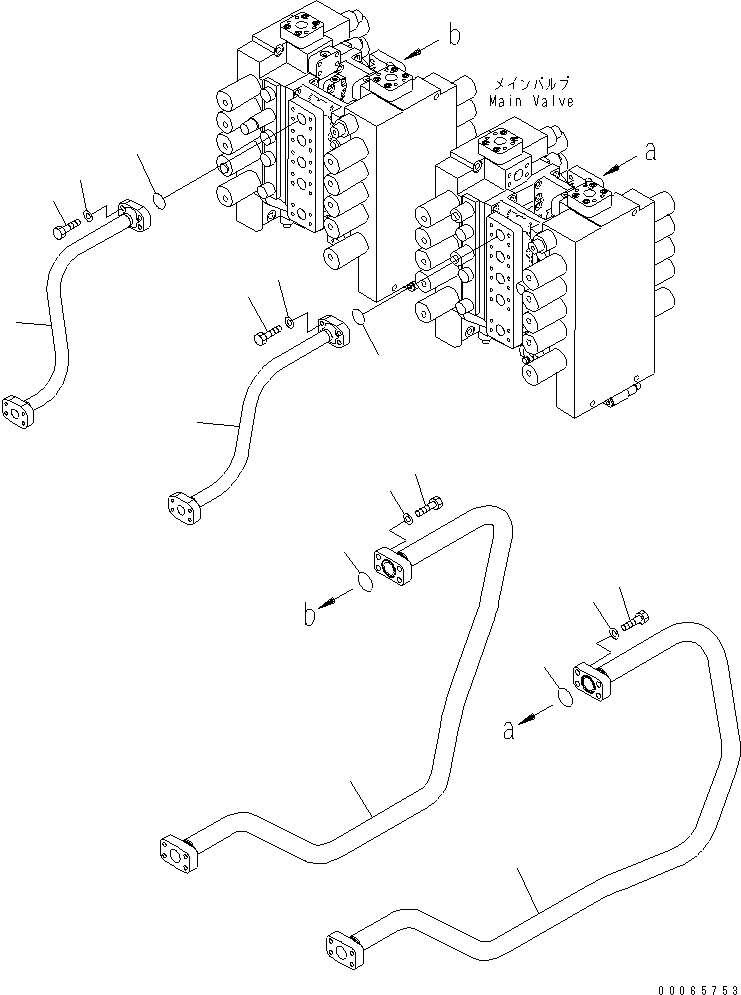 b
メインバルブ
Main Valve
a
b
a
00065753