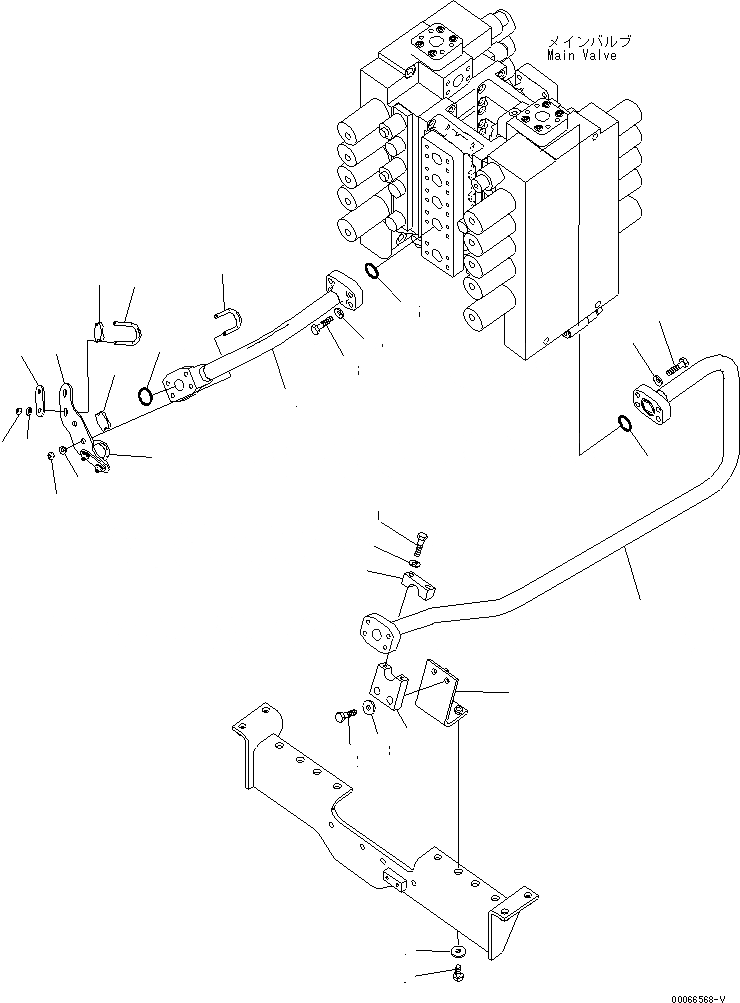 メインバルブ
Main Valve

00066568-V