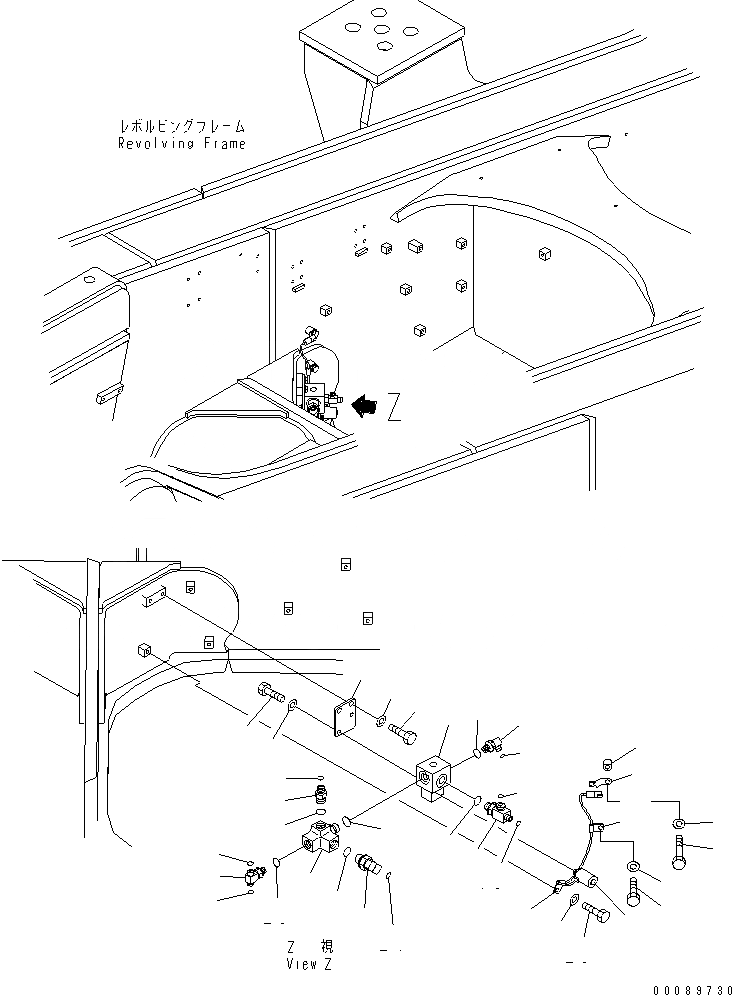 レボルビングフレーム
Revolving Frame

Z

Z 視
View Z

00089730