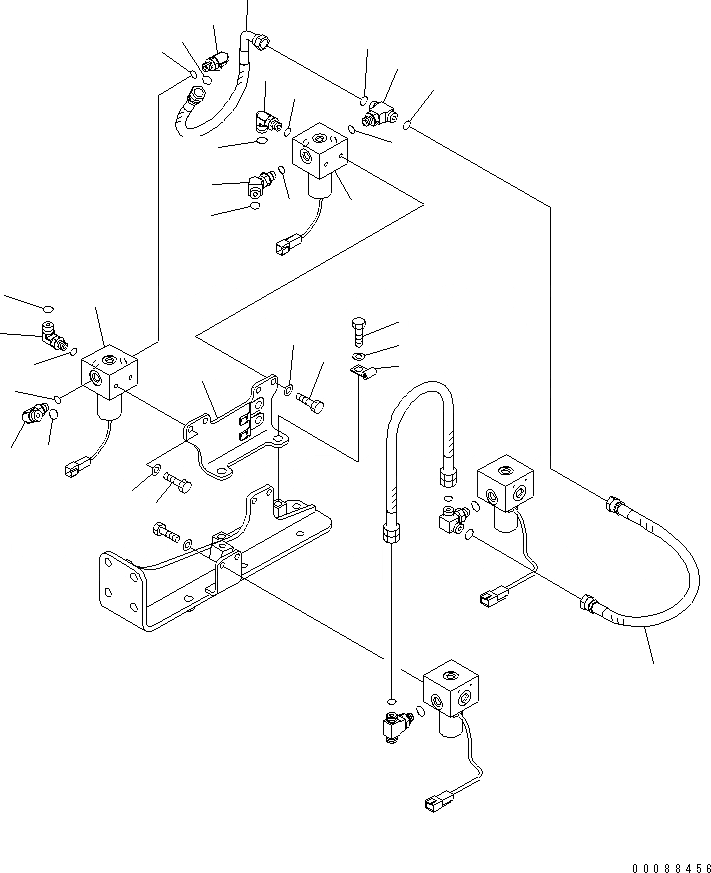 00088456