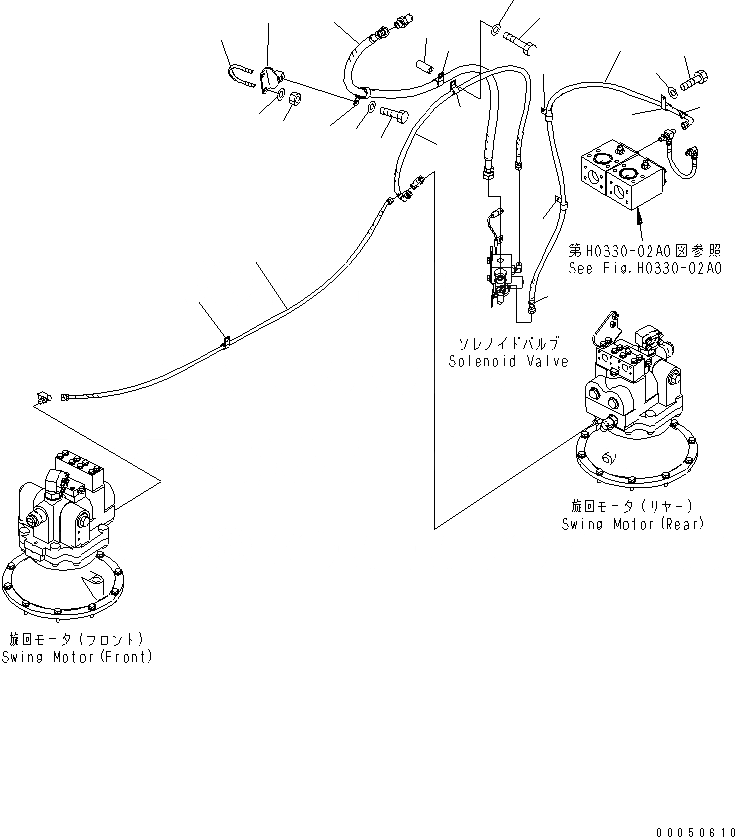 第H0330-02A0図参照
See Fig.H0330-02A0

ソレノイドバルブ
Solenoid Valve

旋回モータ(リヤー)
Swing Motor(Rear)

旋回モータ(フロント)
Swing Motor(Front)

00050610