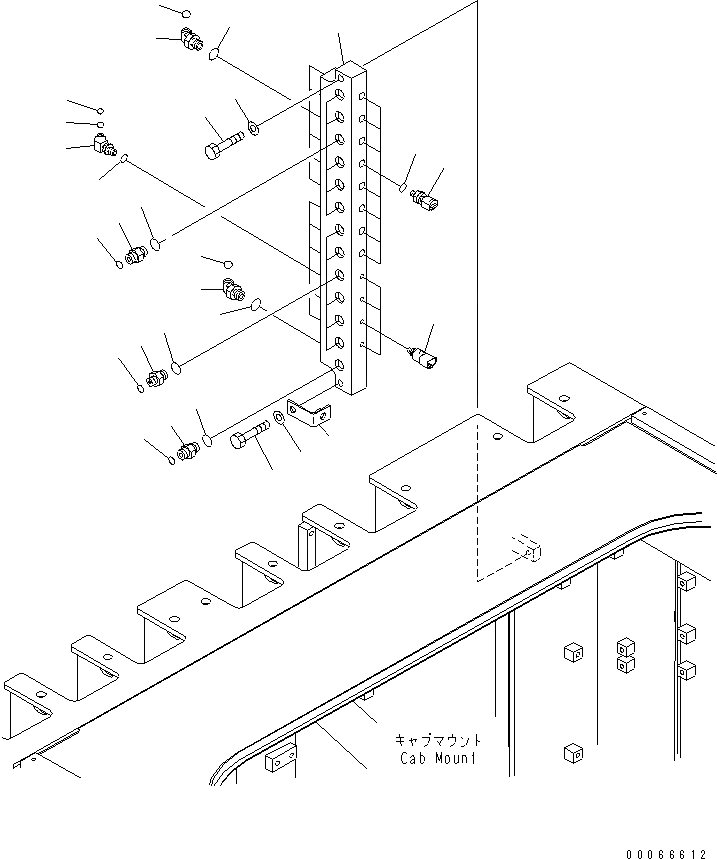 キャブマウント
Cab Mount

00066612