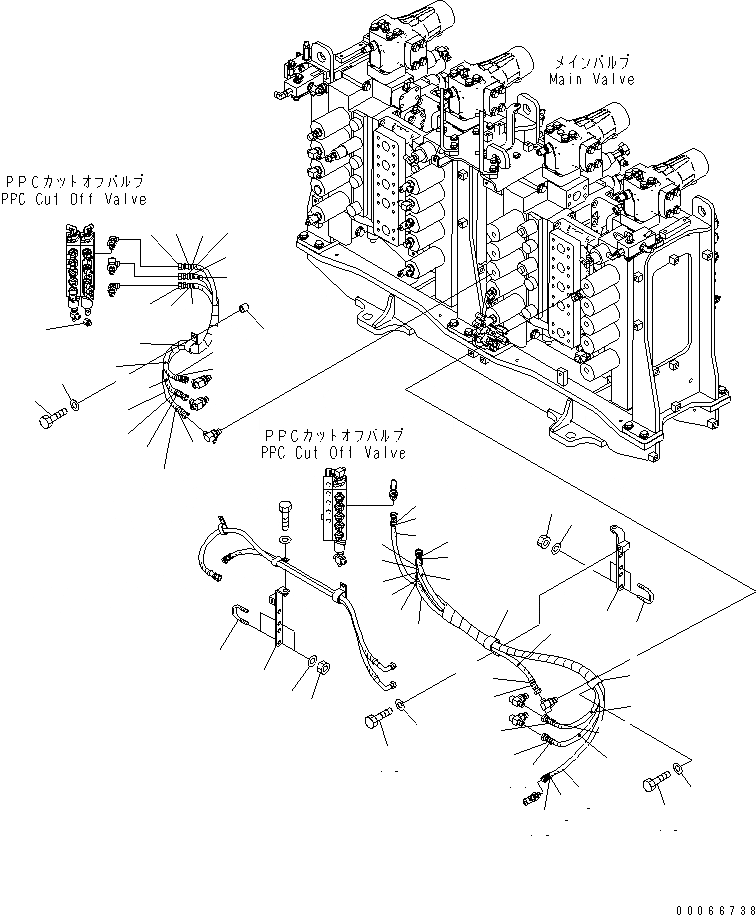 メインバルブ
Main Valve

PPCカットオフバルブ
PPC Cut Off Valve

PPCカットオフバルブ
PPC Cut Off Valve

00066738