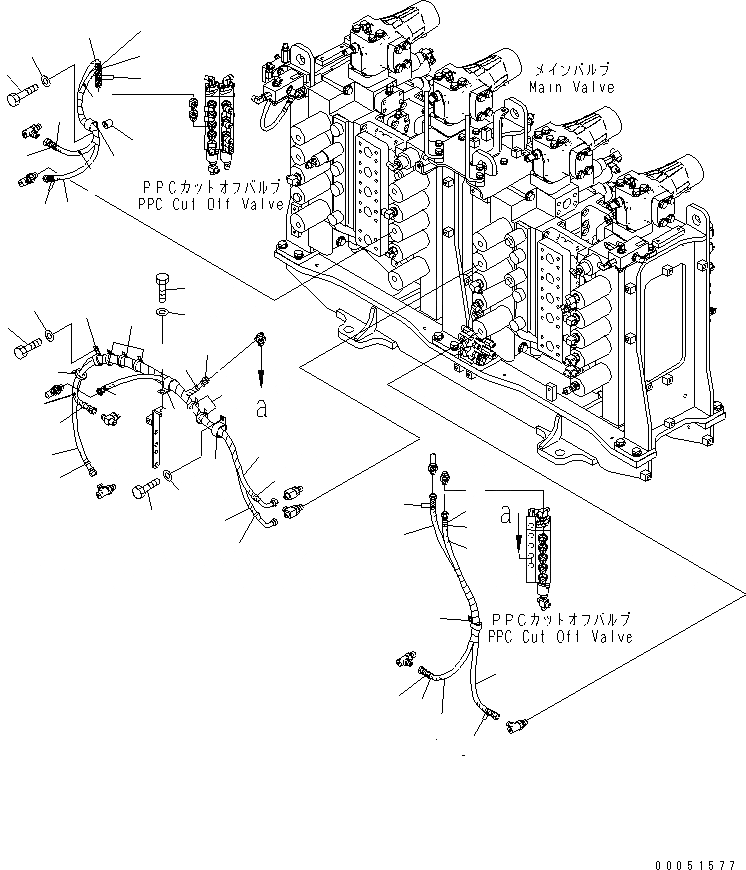 メインバルブ
Main Valve

PPCカットオフバルブ
PPC Cut Off Valve

a

a

PPCカットオフバルブ
PPC Cut Off Valve

00051577