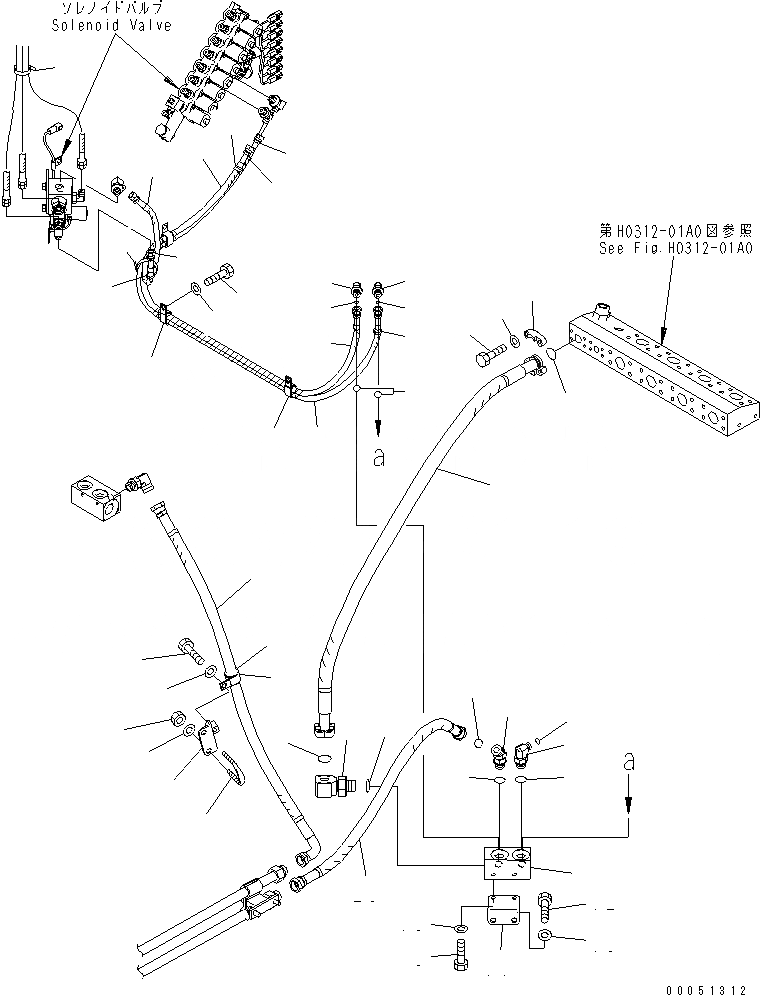 ソレノイドバルブ
Solenoid Valve

第H0312-01A0図参照
See Fig.H0312-01A0

a

a

00051312