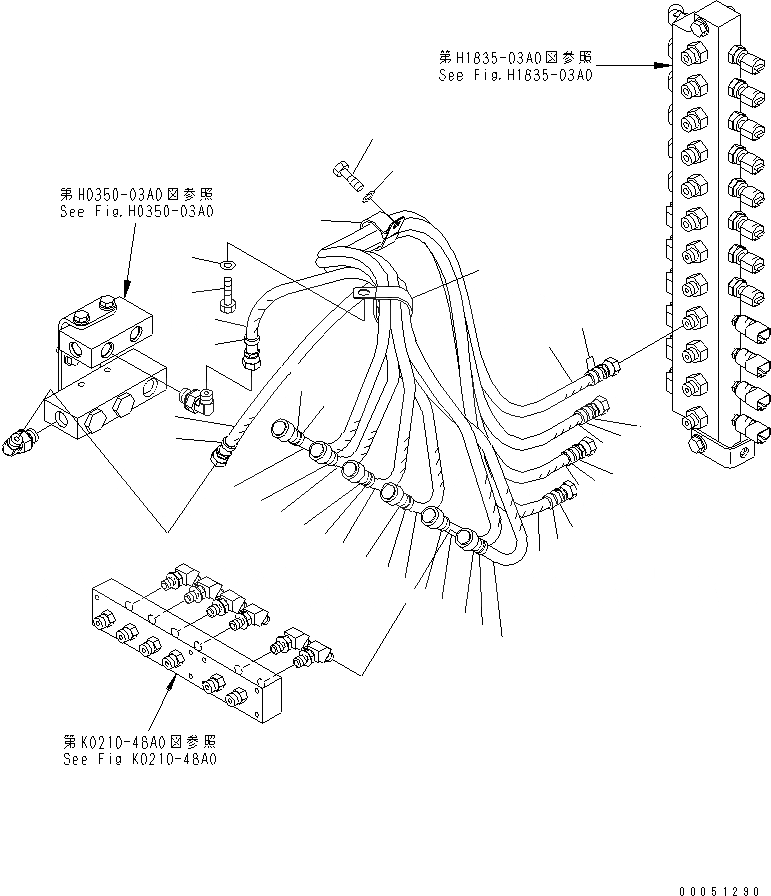 第H1835-03A0図参照
See Fig.H1835-03A0

第H0350-03A0図参照
See Fig.H0350-03A0

第K0210-48A0図参照
See Fig K0210-48A0

00051290