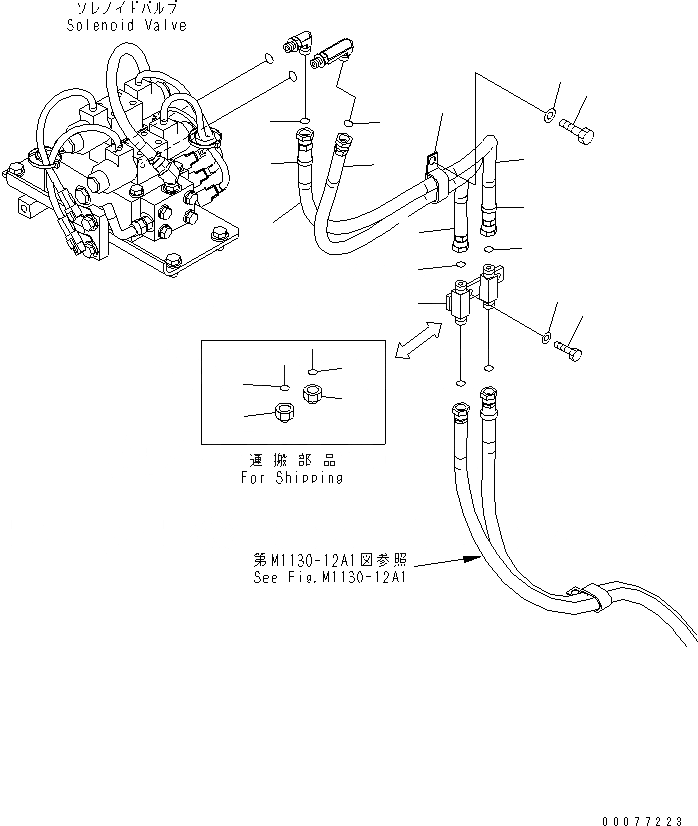 ソレノイドバルブ
Solenoid Valve

運搬部品
For Shipping

第M1130-12A1図参照
See Fig.M1130-12A1

00077223