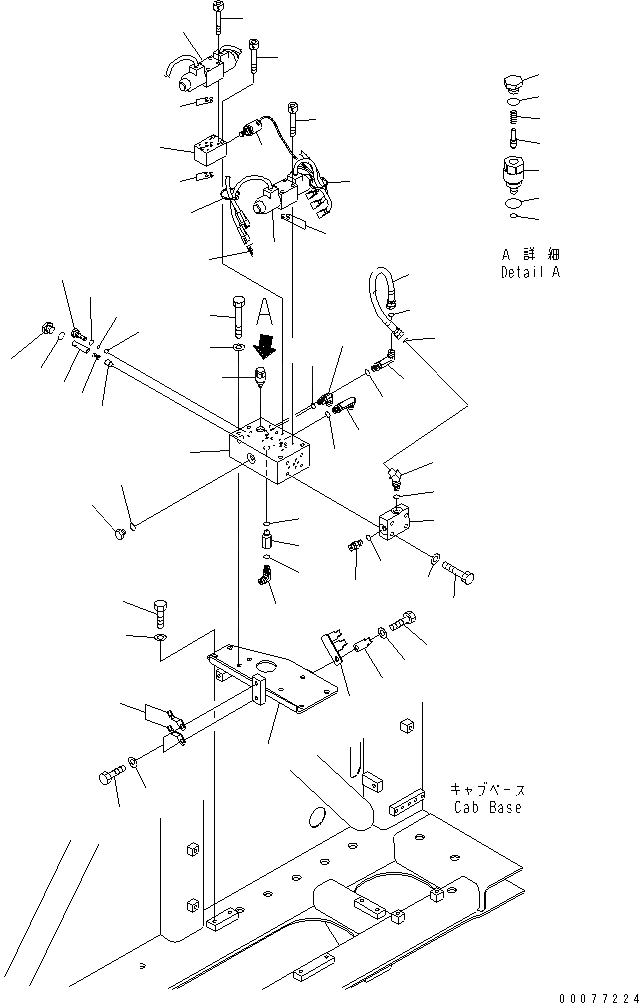 A 詳細
Detail A

A

キャブベース
Cab Base

00077224