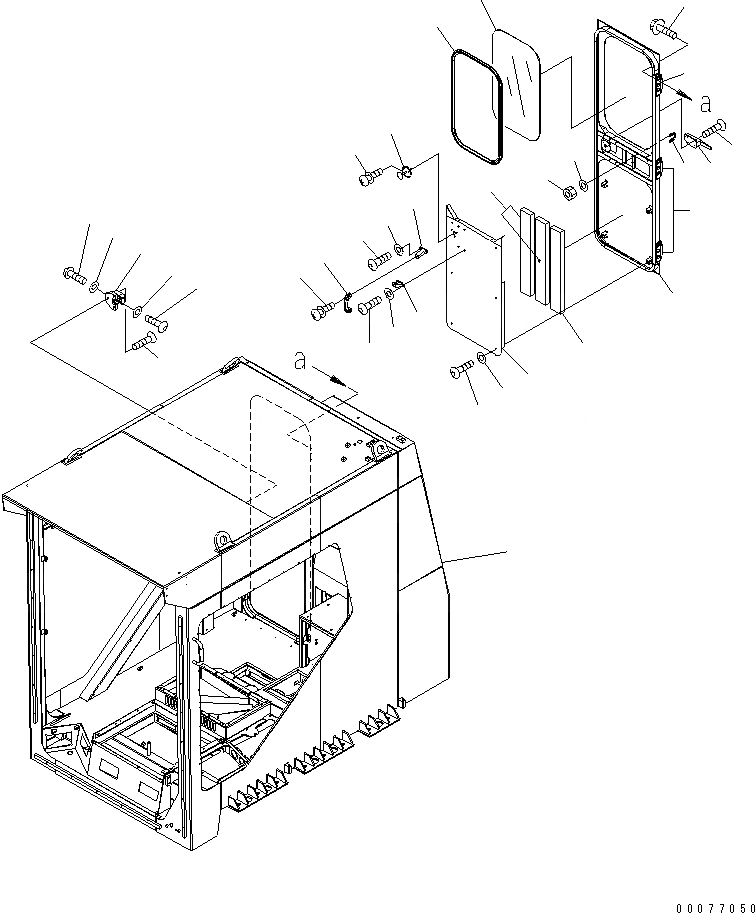 a

a

00077050