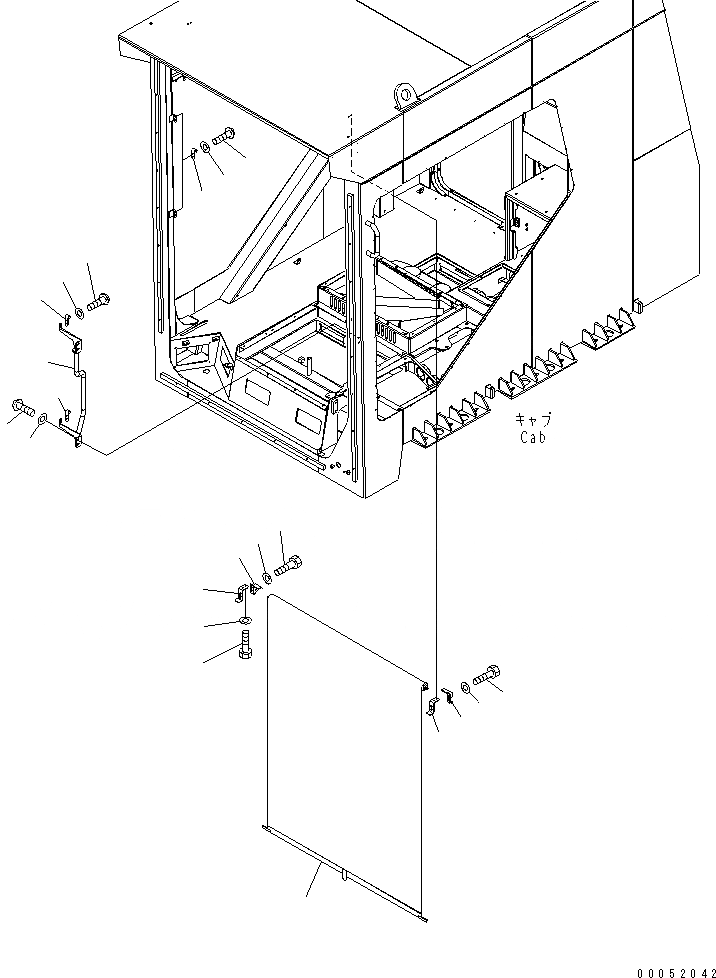 キャブ
Cab

00052042