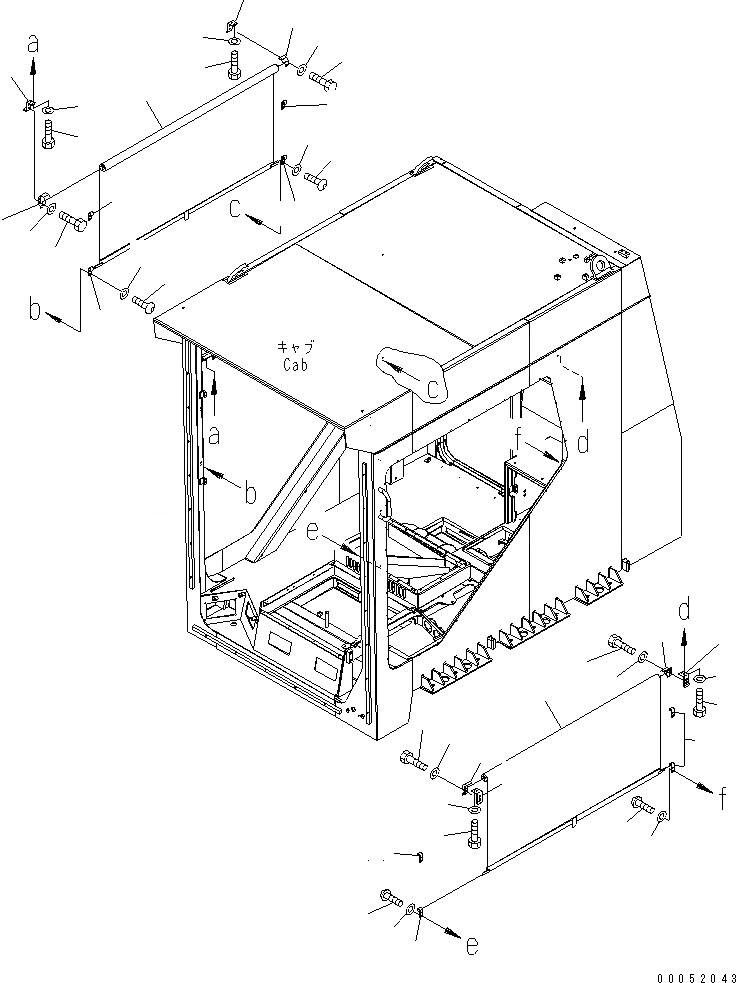 a
c
b
キャブ
Cab
c
a
d
f
b
e
d
f
e
00052043