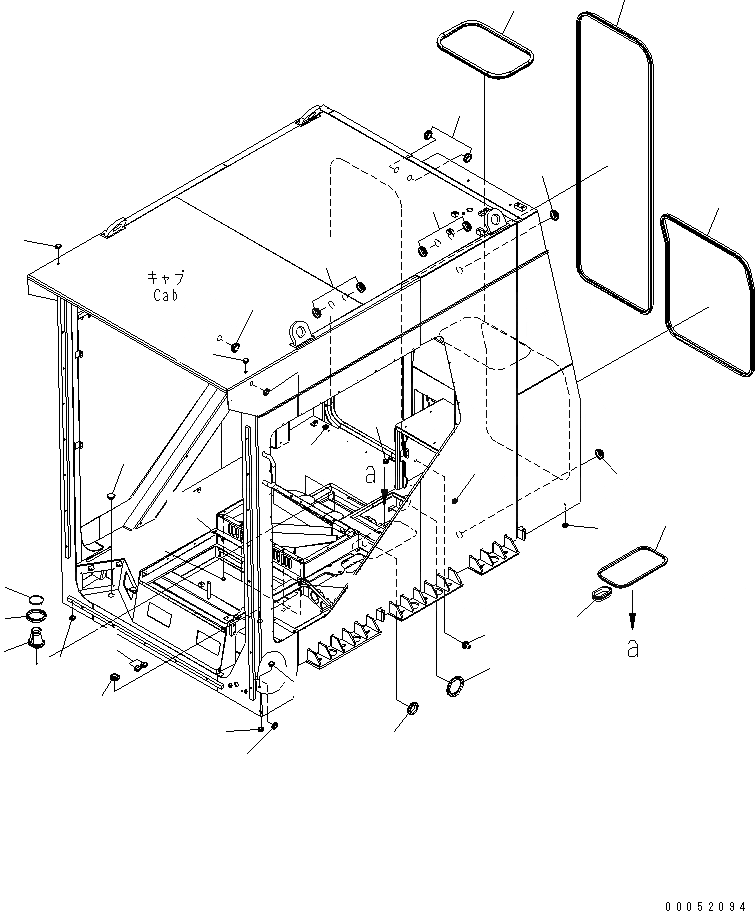 キャブ
Cab

a

a

00052094