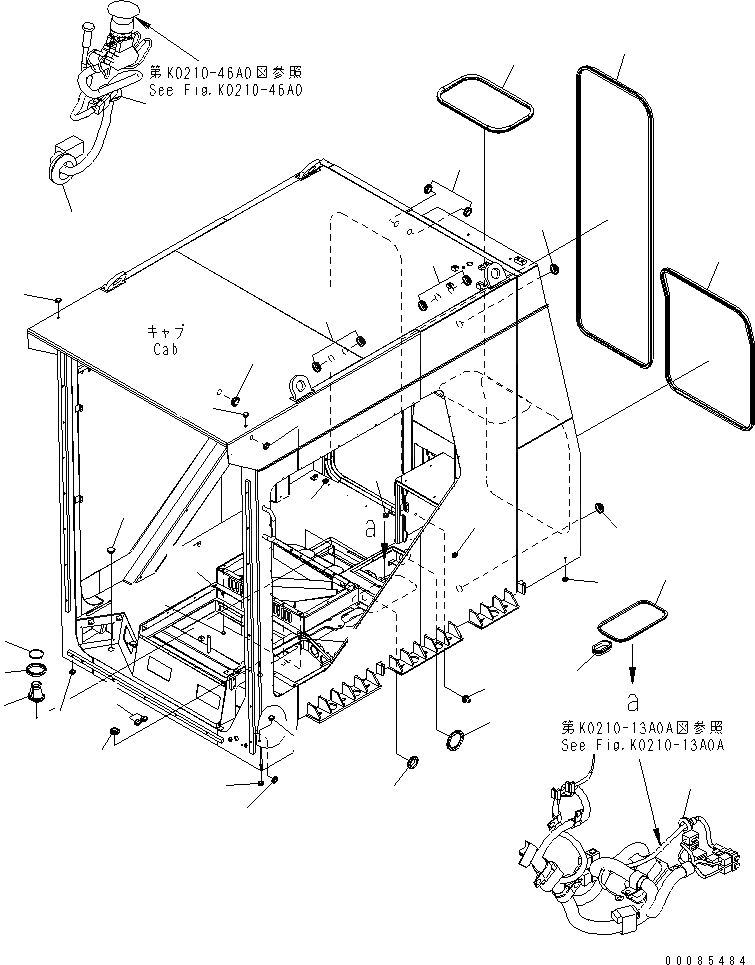 第K0210-46A0図参照
See Fig.K0210-46A0

キャブ
Cab

a

a

第K0210-13A0A図参照
See Fig.K0210-13A0A

00085484