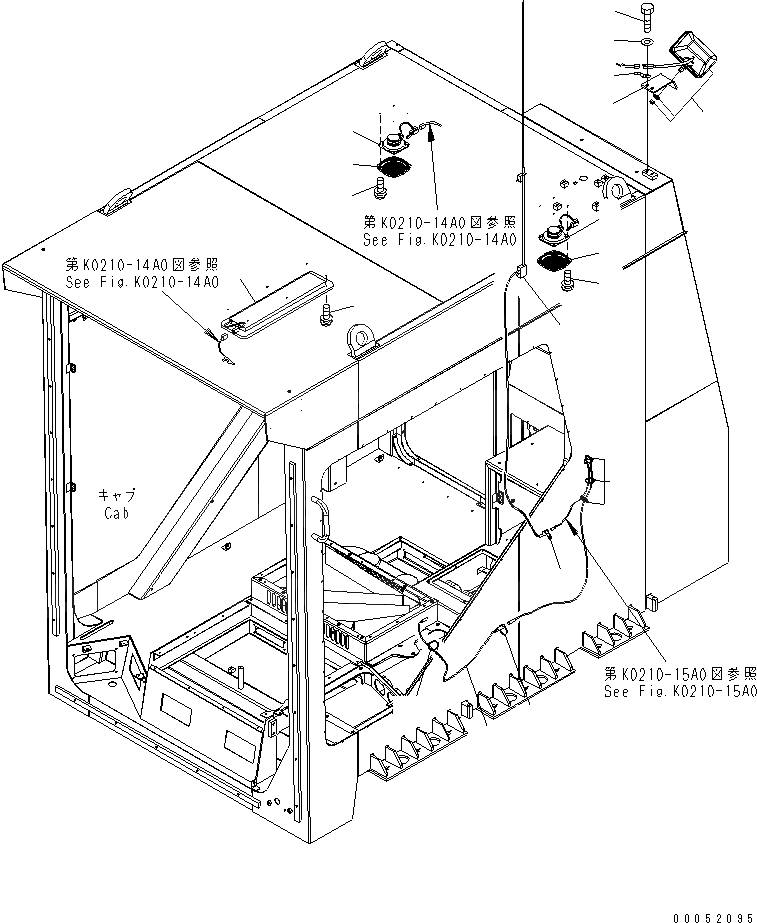 第K0210-14A0図参照
See Fig.K0210-14A0

第K0210-14A0図参照
See Fig.K0210-14A0

キャブ
Cab

第K0210-15A0図参照
See Fig.K0210-15A0

00052095