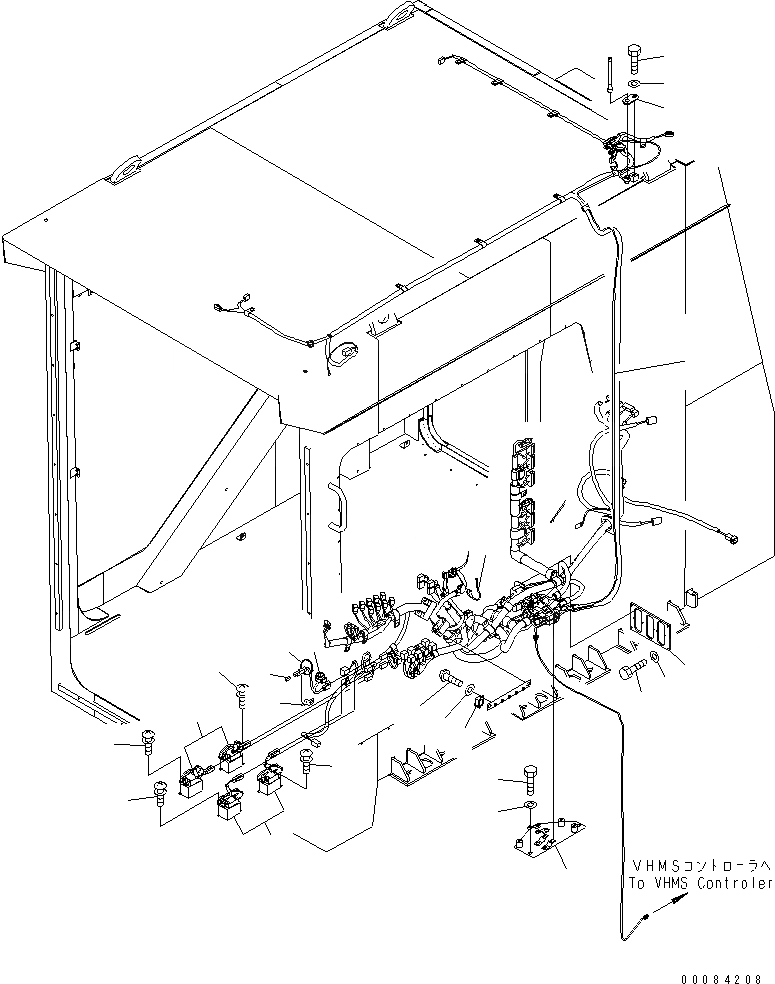 VHMSコントローラへ
To VHMS Controler

00084208