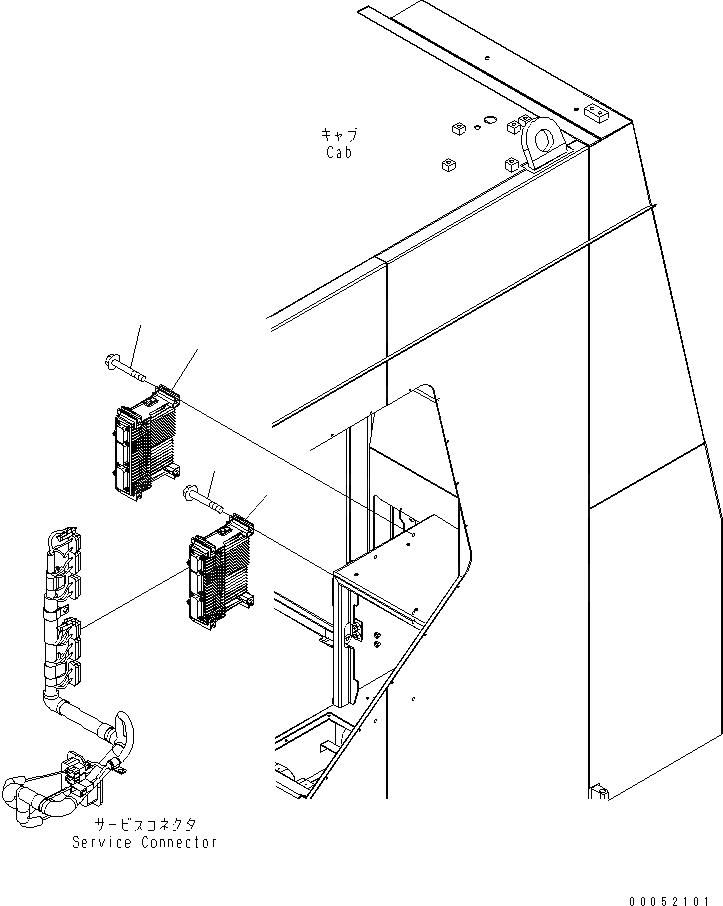 キャブ
Cab

サービスコネクタ
Service Connector

00052101