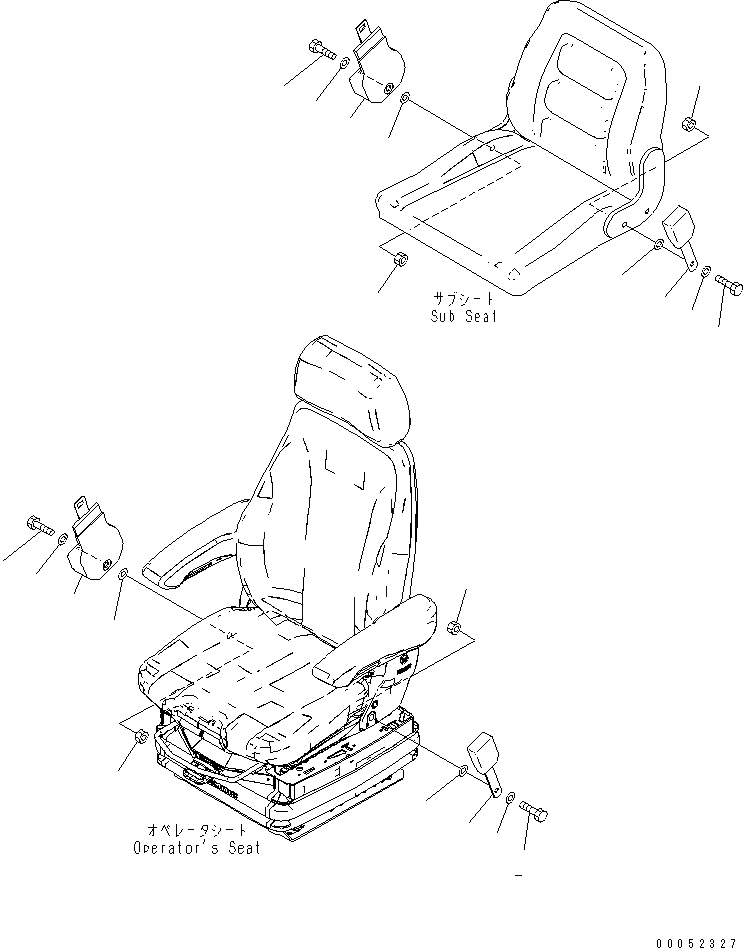 サブシート
Sub Seat

オペレータシート
Operator's Seat

00052327