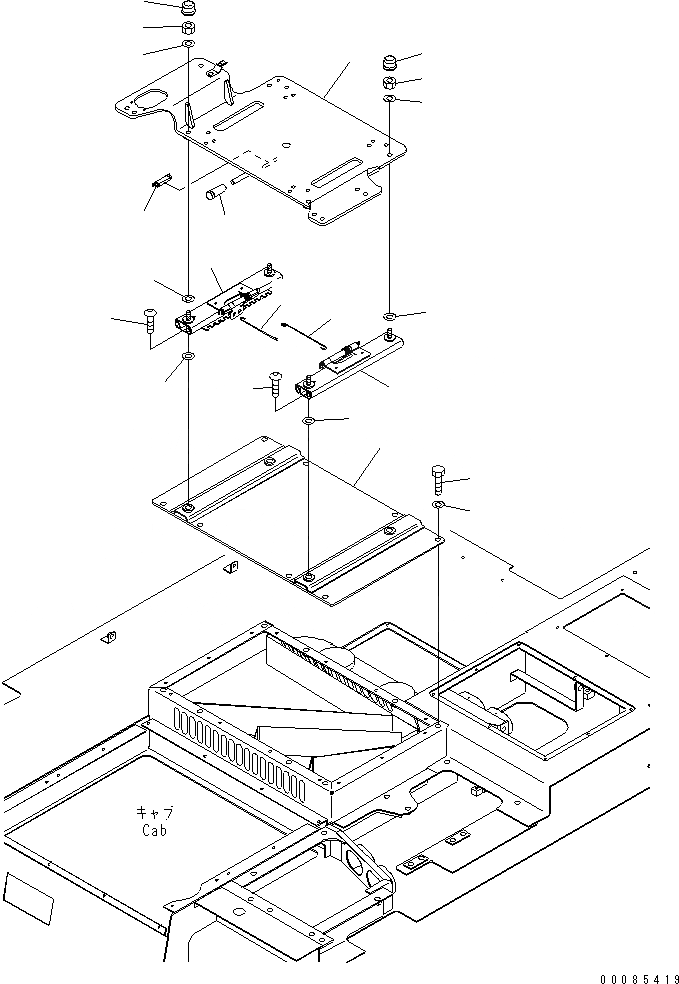 キャブ
Cab

00085419