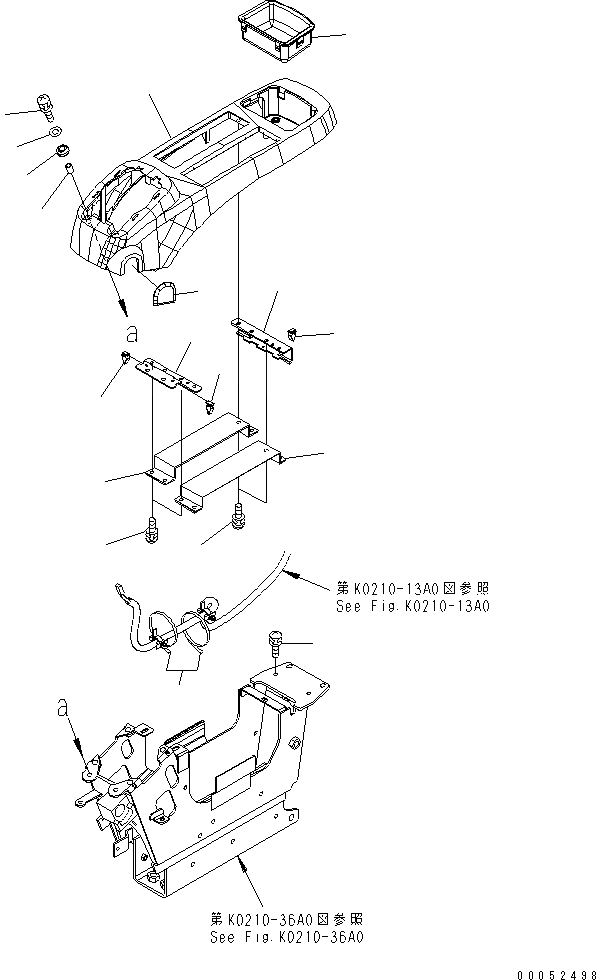 a

第K0210-13A0図参照
See Fig.K0210-13A0

a

第K0210-36A0図参照
See Fig.K0210-36A0

00052498