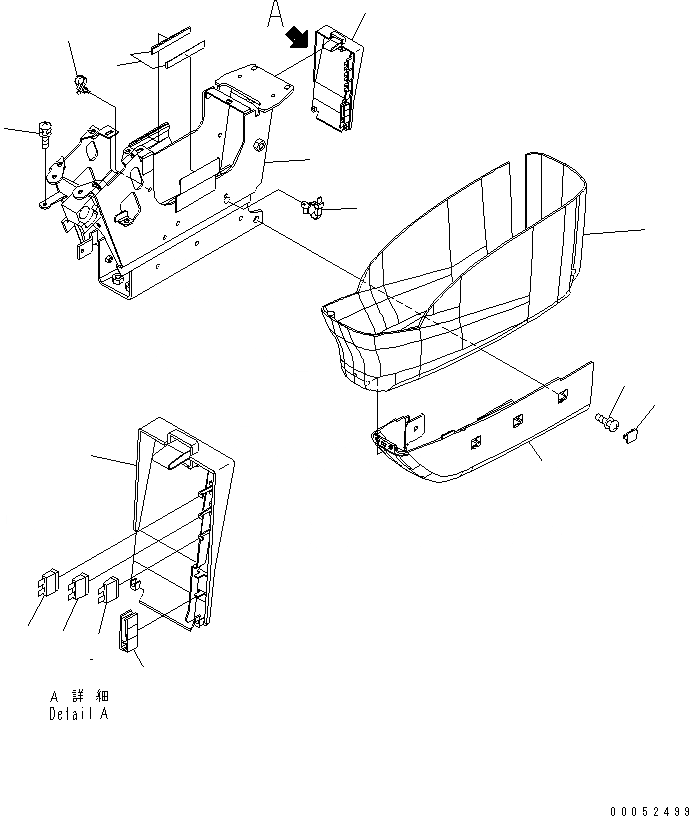 A

A 詳 細
Detail A

00052499