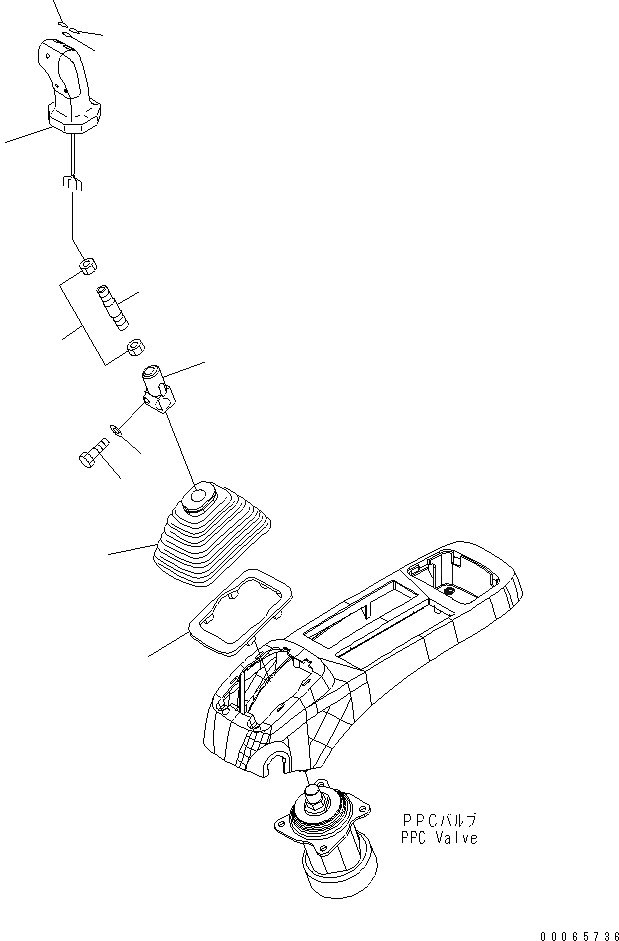 PPCバルブ
PPC Valve

00065736