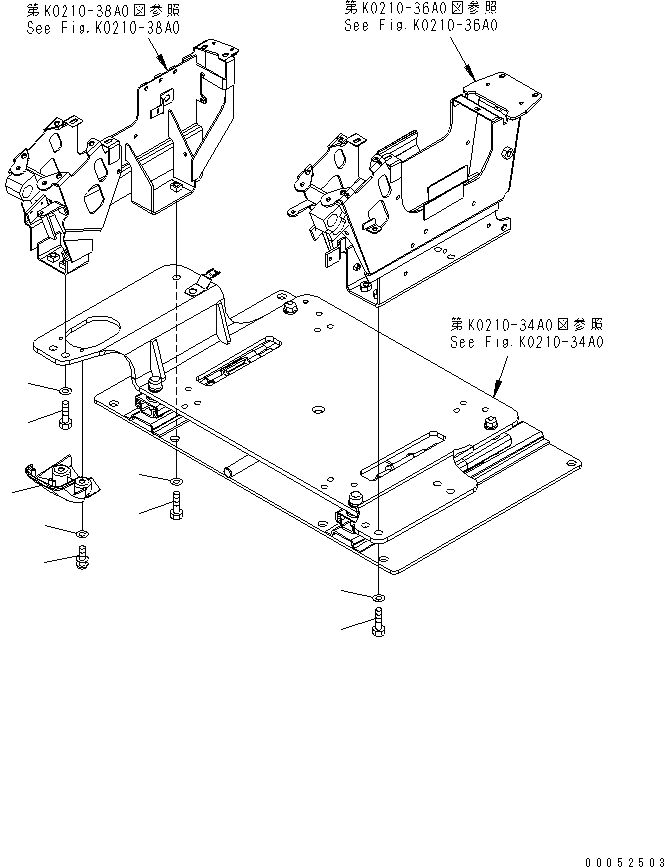 第K0210-38A0図参照
See Fig.K0210-38A0

第K0210-36A0図参照
See Fig.K0210-36A0

第K0210-34A0図参照
See Fig.K0210-34A0

00052503