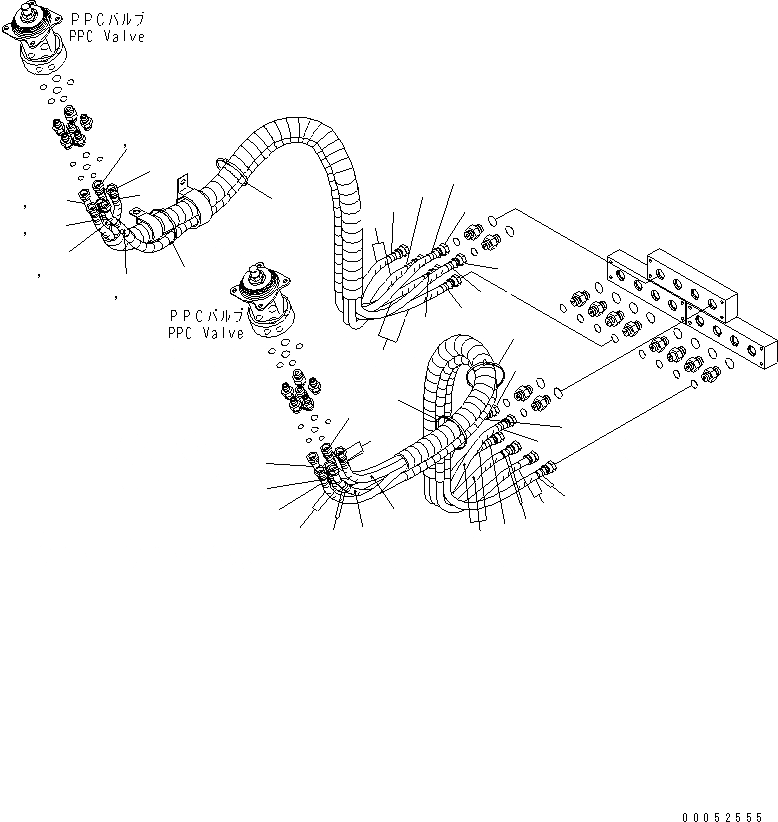 PPCバルブ
PPC Valve

PPCバルブ
PPC Valve

00052555