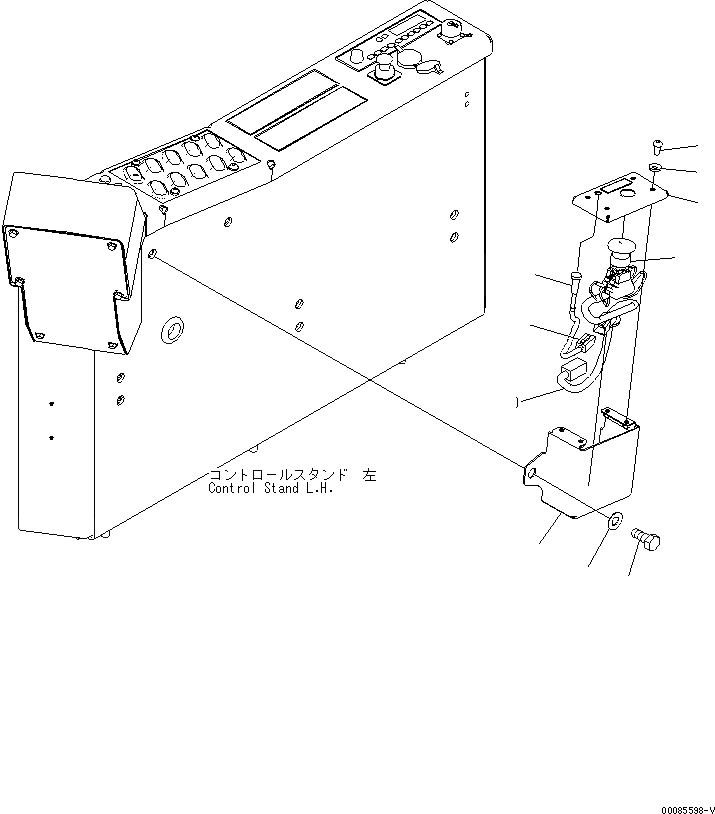 コントロールスタンド 左
Control Stand L.H.

00085598-V