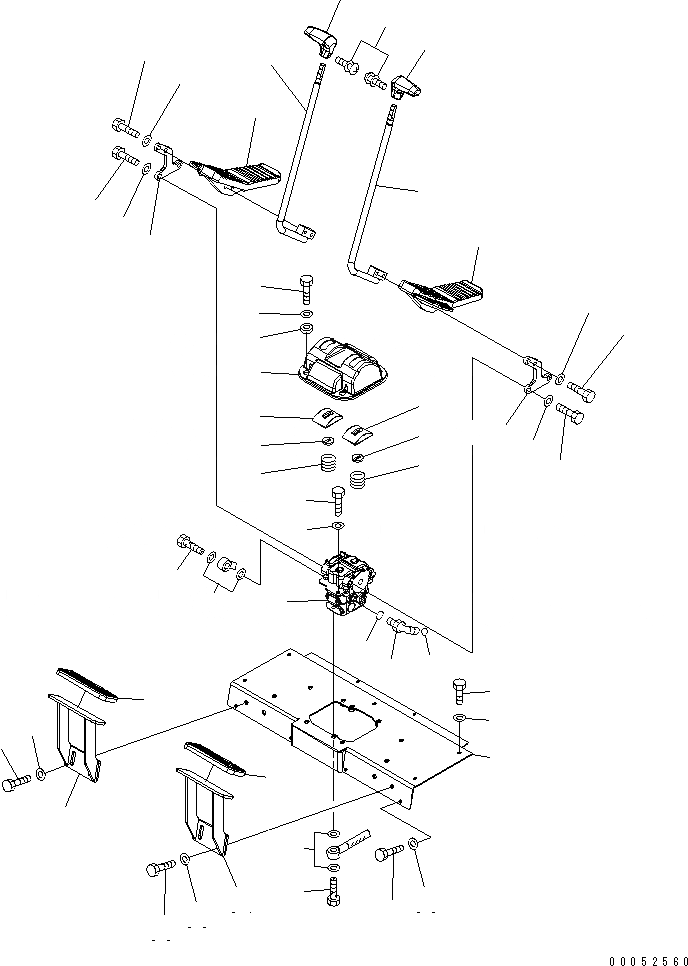 00052560