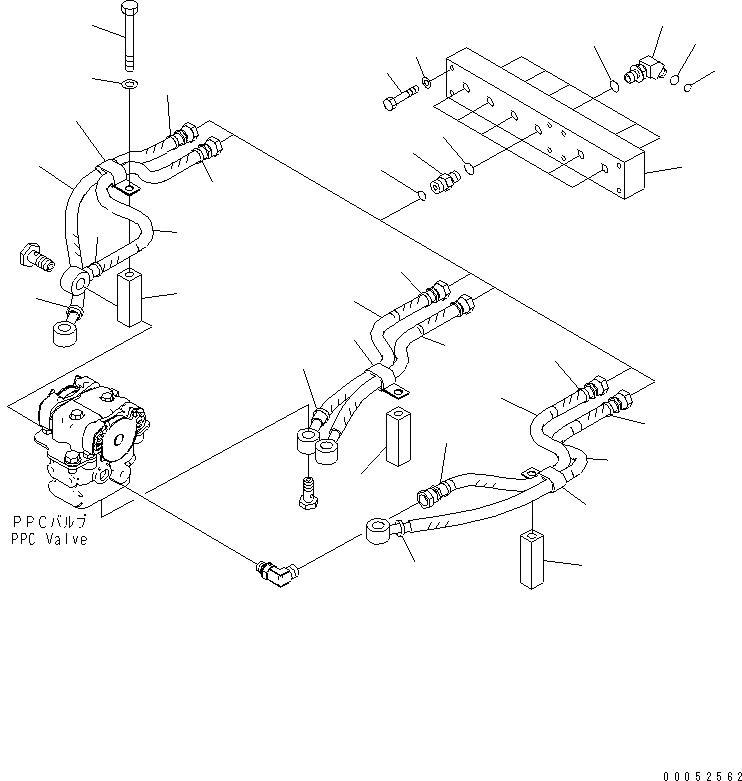 PPCバルブ
PPC Valve

00052562