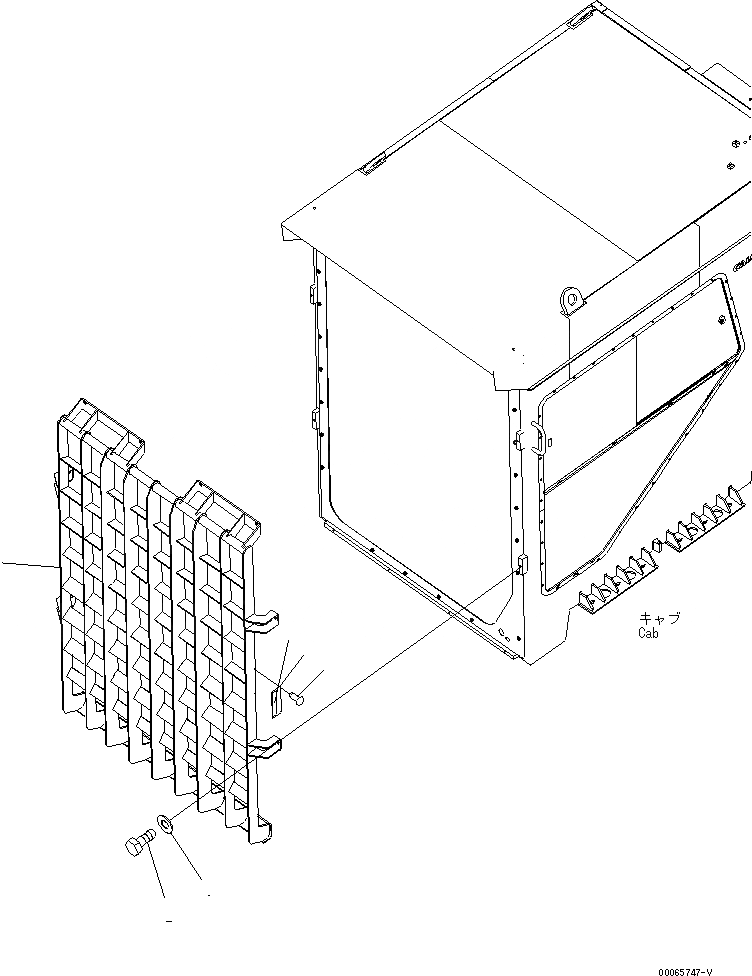 キャブ
Cab

00065747-V