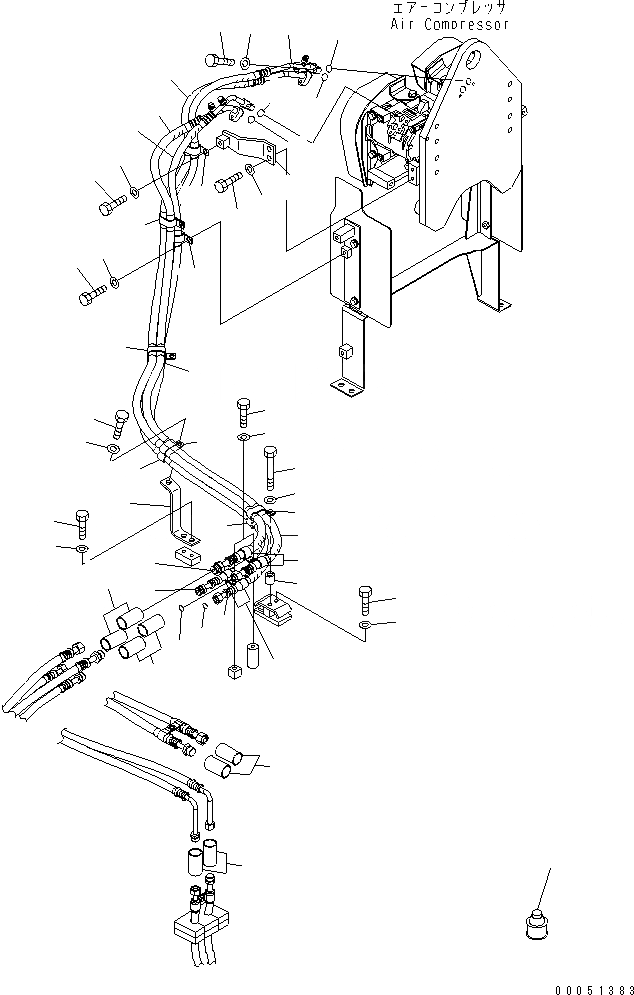 エアーコンプレッサ
Air Compressor

00051383