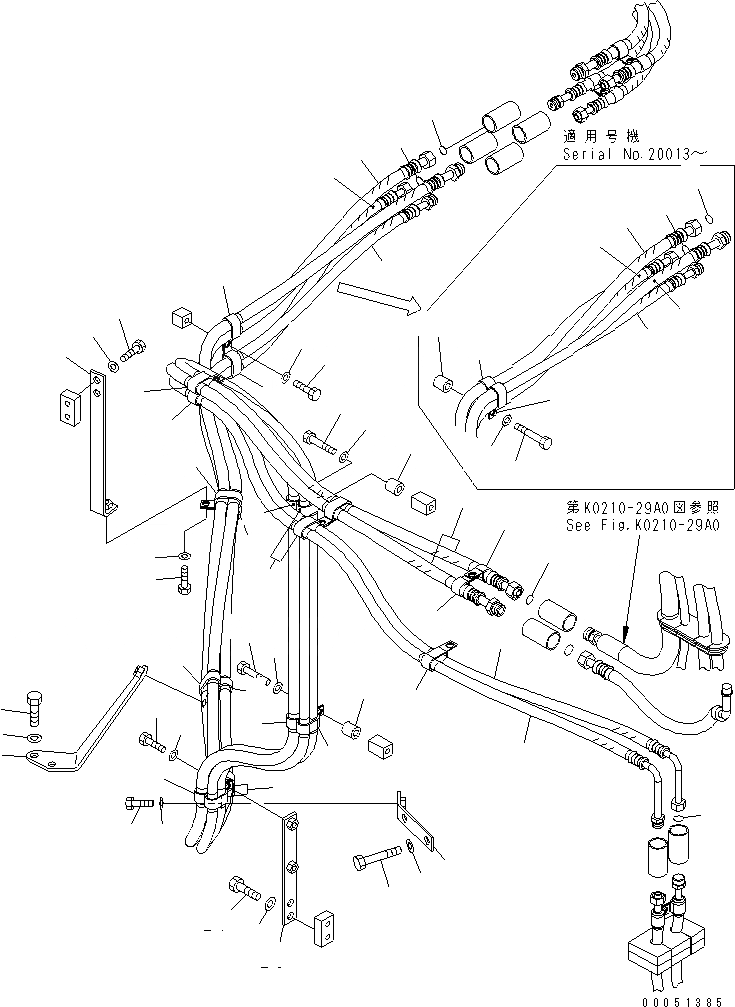 適用号機
Serial No.20013～

第K0210-29A0図参照
See Fig.K0210-29A0

00051385