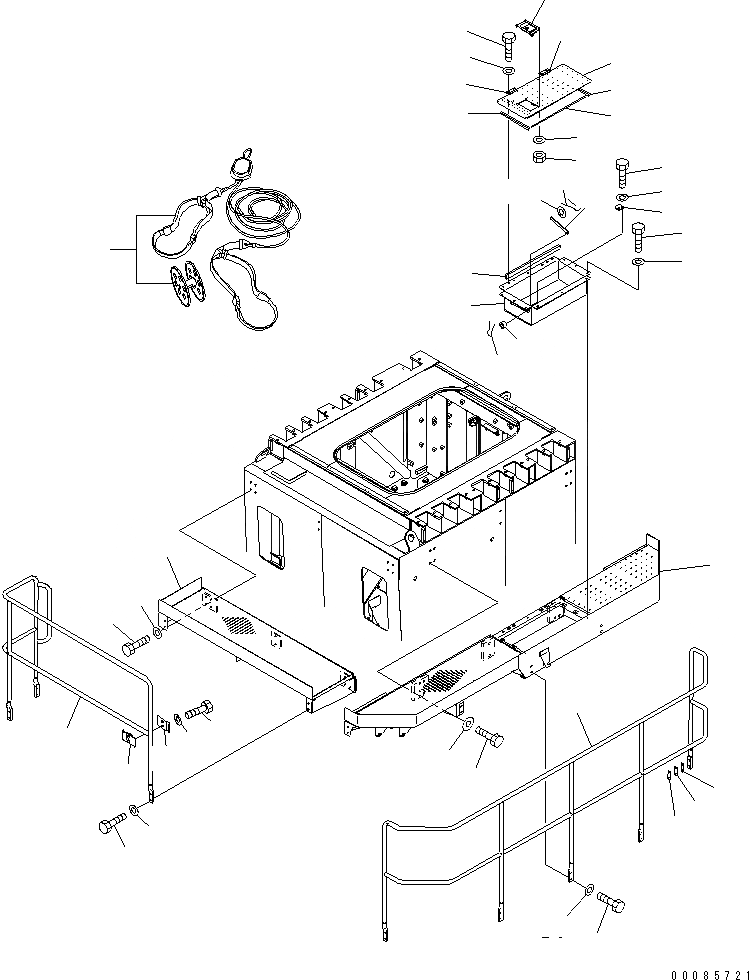 00085721