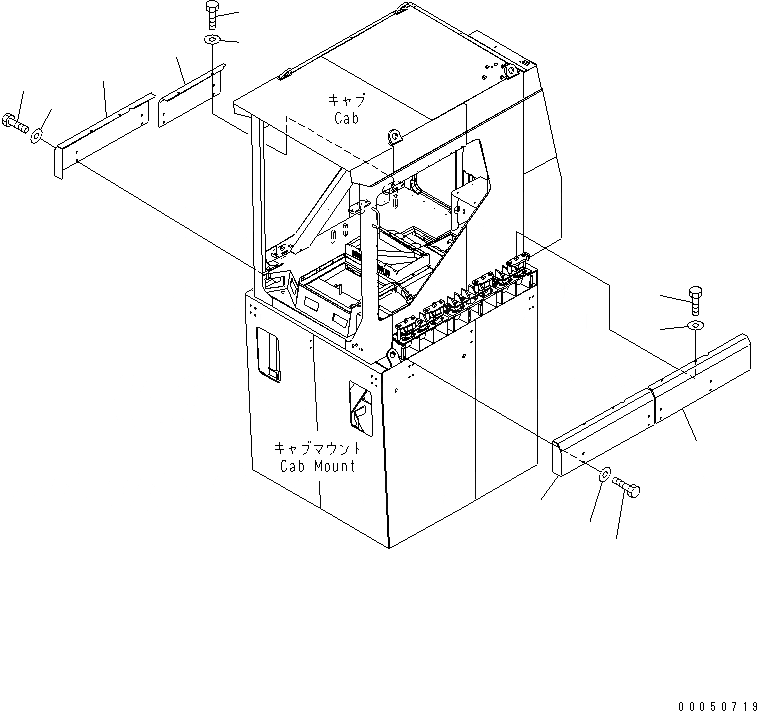 キャブ
Cab

キャブマウント
Cab Mount

00050719