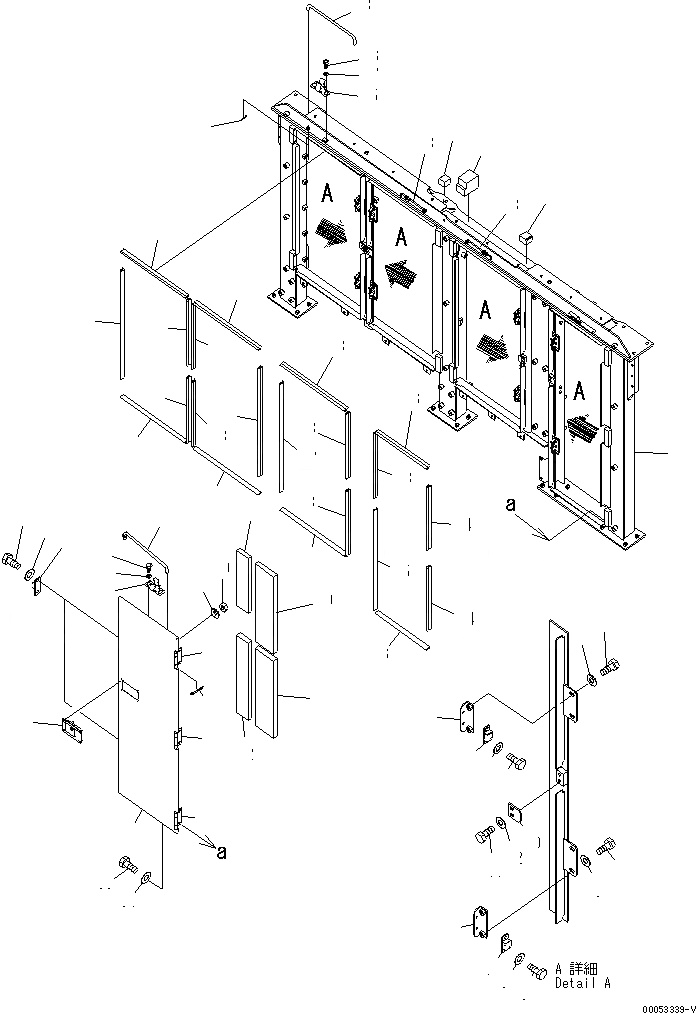 A
A
A
A
a
a
A 詳細
Detail A
00053339-V