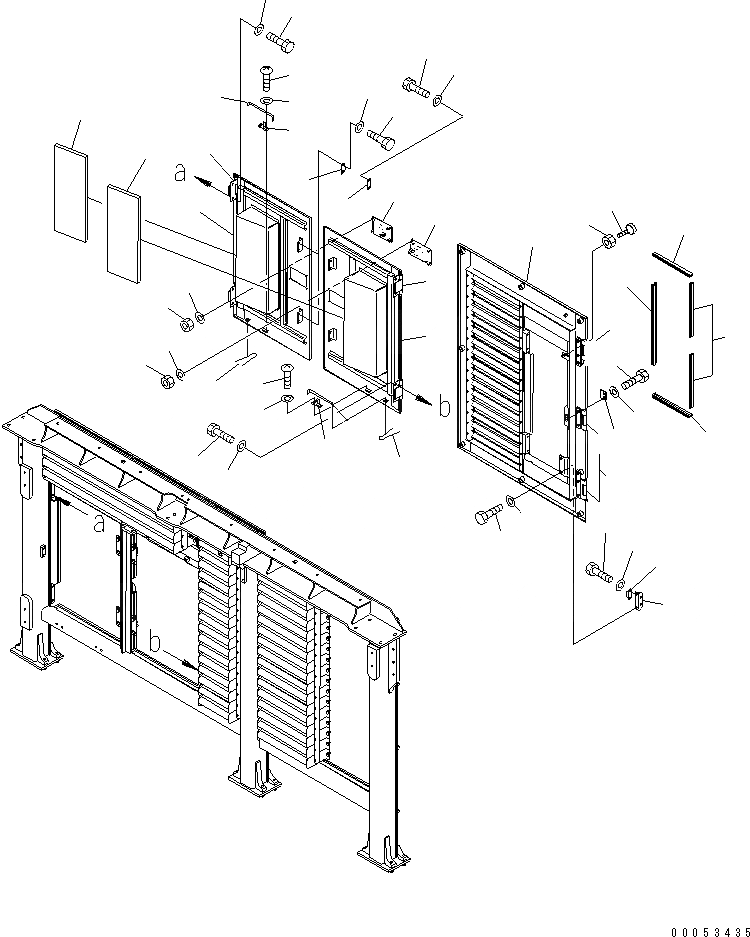 a

b

a

b

00053435