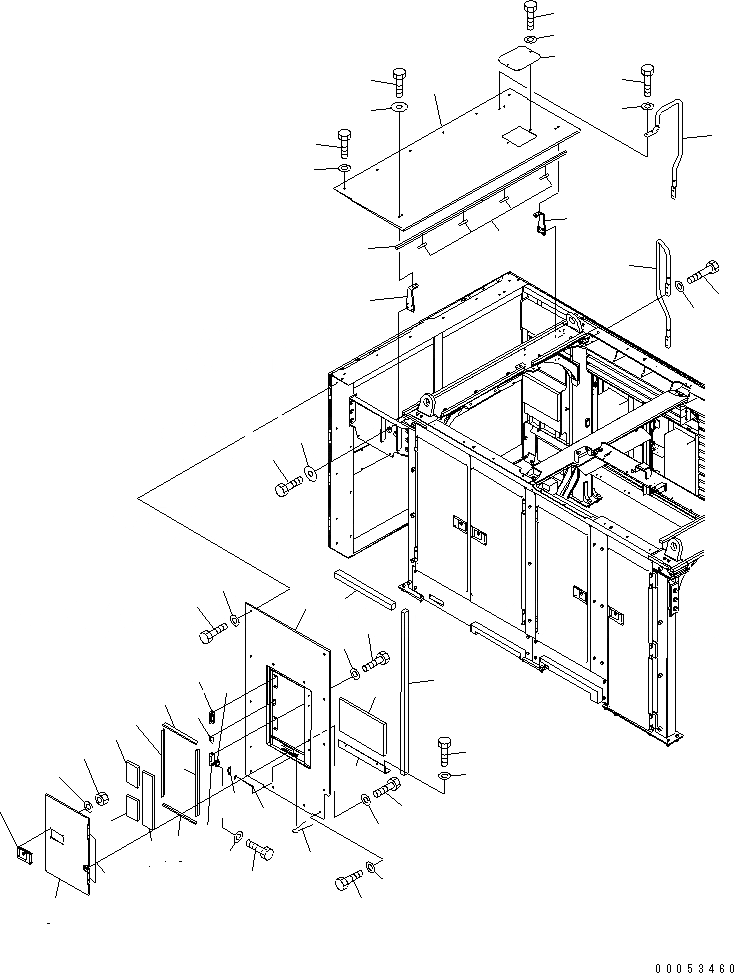 00053460