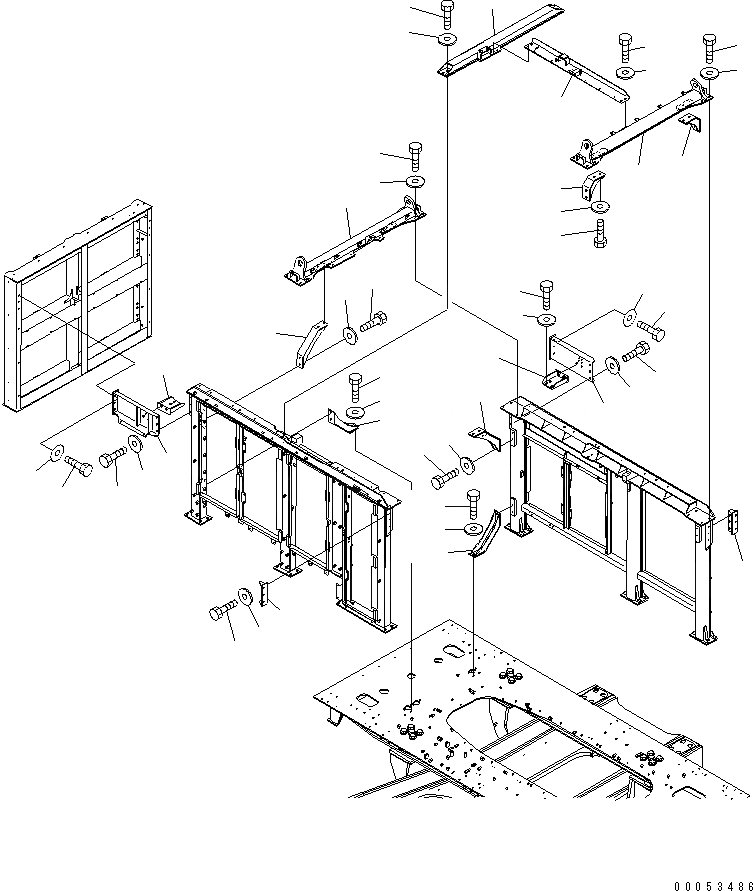 00053486