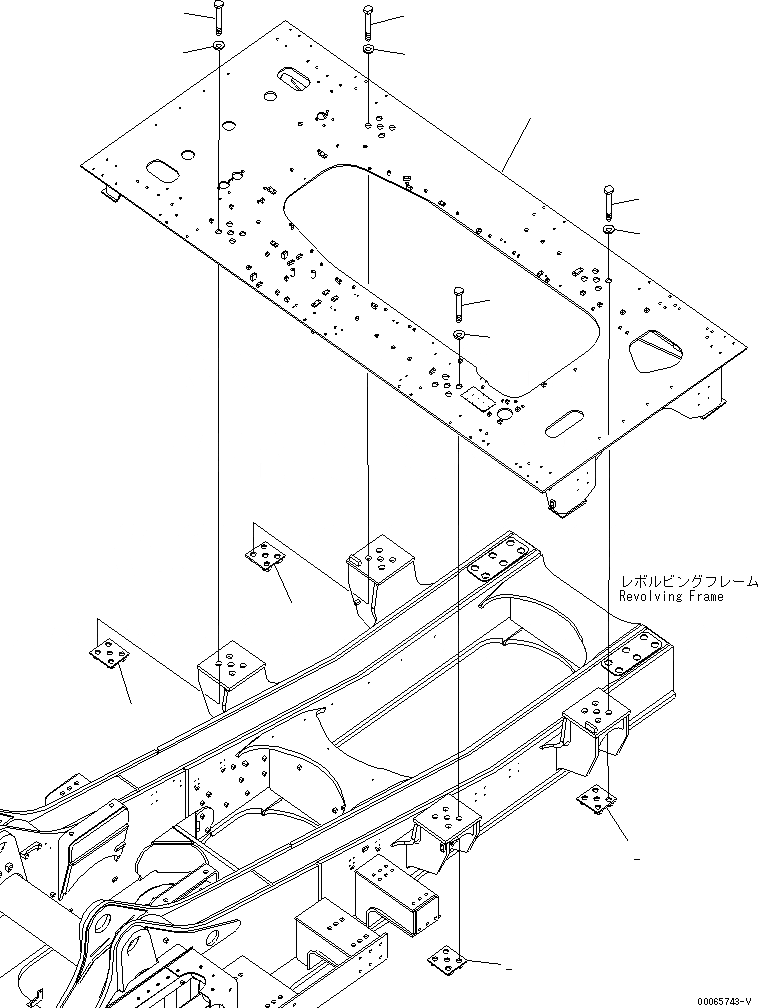 レボルビングフレーム
Revolving Frame

00065743-V