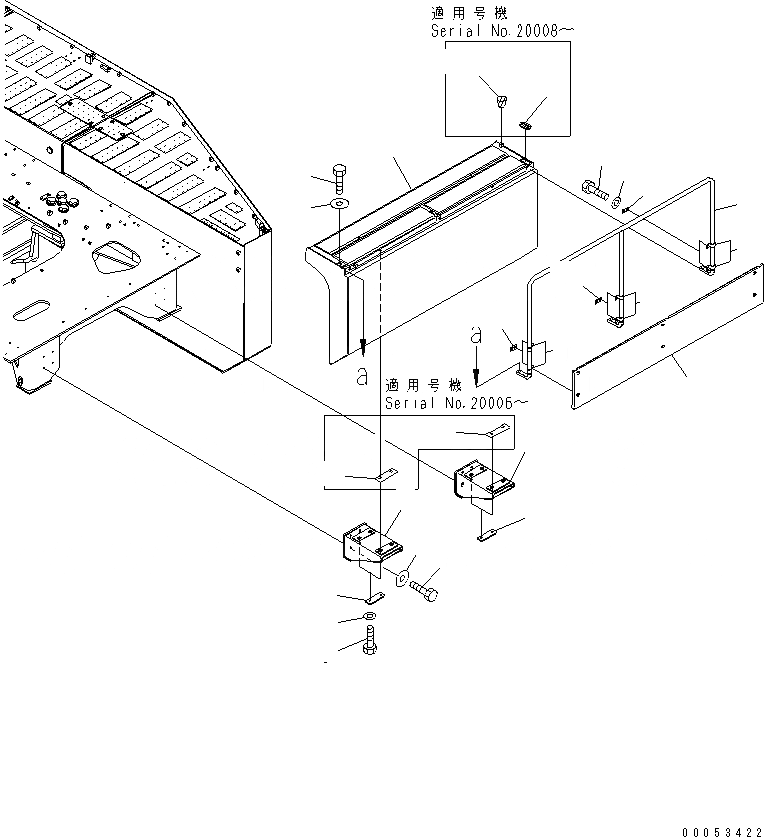 適用号機
Serial No.20008～

a

a

適用号機
Serial No.20006～

00053422