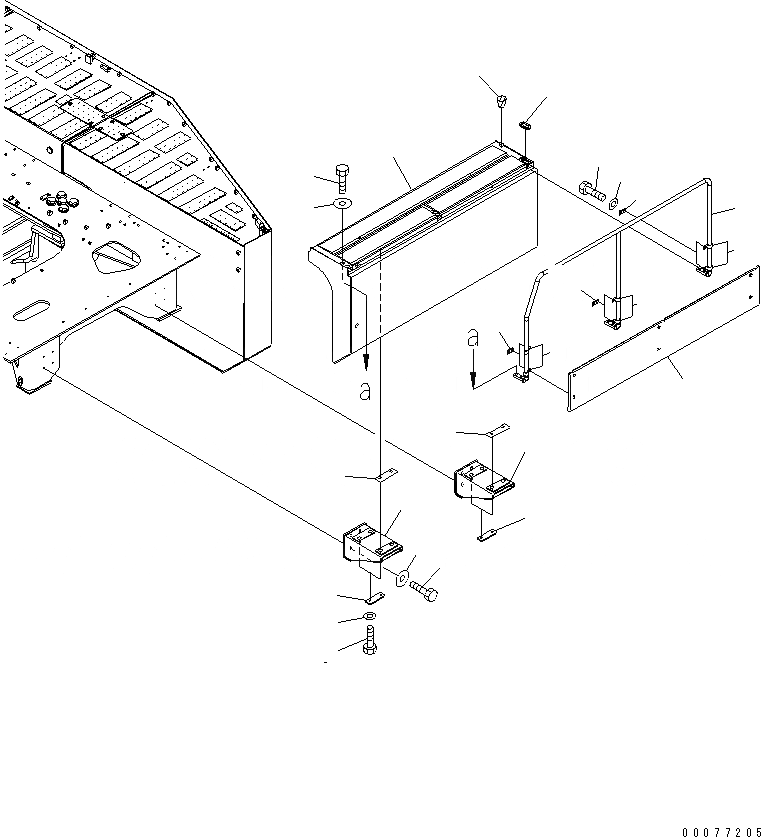 a

a

00077205